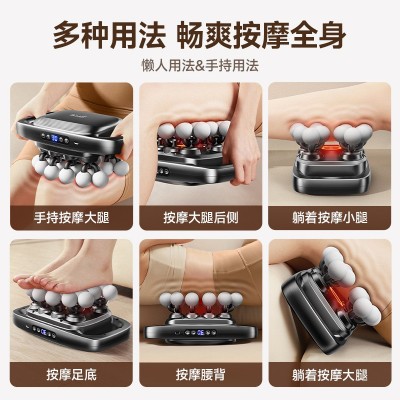 多种用法 畅爽按摩全身

懒人用法&手持用法

手持按摩大腿

按摩大腿后侧

躺着按摩小腿

按摩足底

按摩腰背

躺着按摩大腿