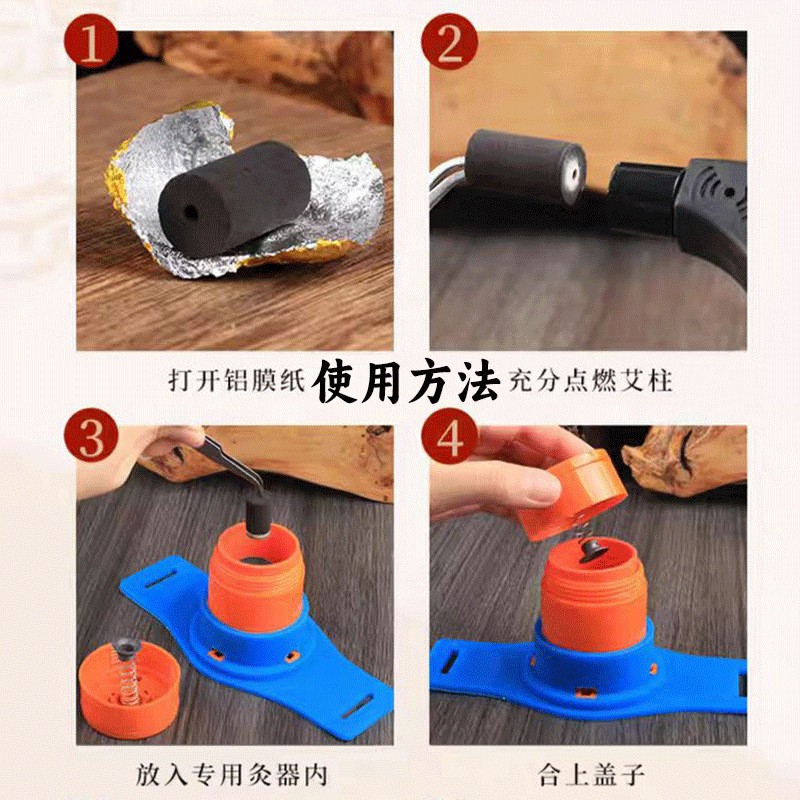 1

2

打开铝膜纸 使用方法 充分点燃艾柱

3

4

放入专用灸器内

合上盖子