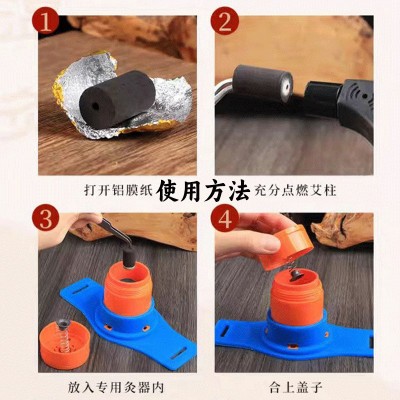 1

2

打开铝膜纸 使用方法 充分点燃艾柱

3

4

放入专用灸器内

合上盖子