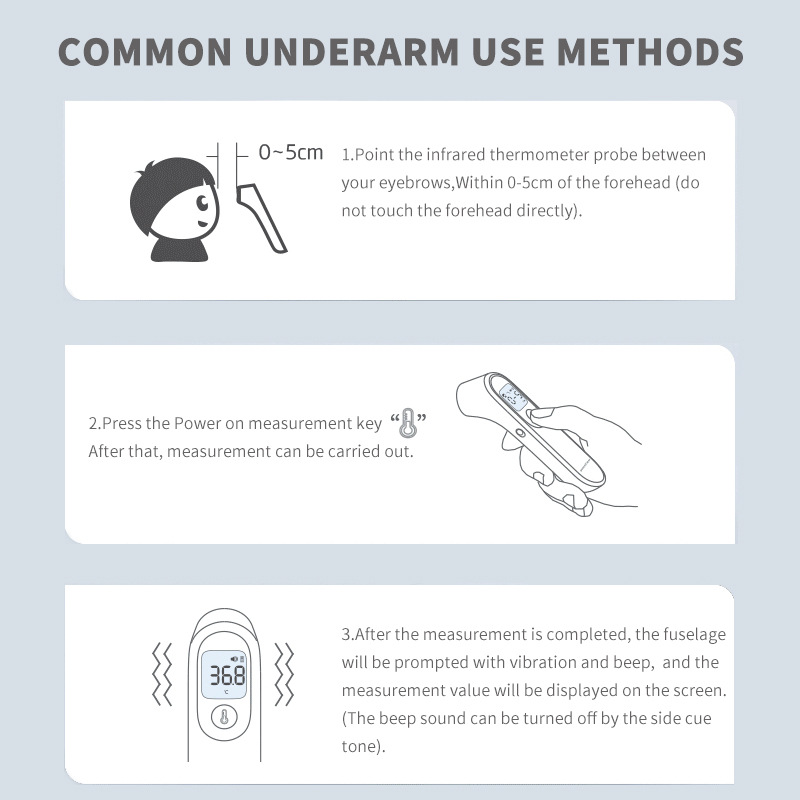 COMMON UNDERARM USE METHODS

0~5cm

1.Point the infrared thermometer probe between your eyebrows,Within 0-5cm of the forehead (do not touch the forehead directly).

2.Press the Power on measurement key " " After that, measurement can be carried out.

36.8
℃

3.After the measurement is completed, the fuselage will be prompted with vibration and beep, and the measurement value will be displayed on the screen. (The beep sound can be turned off by the side cue tone).