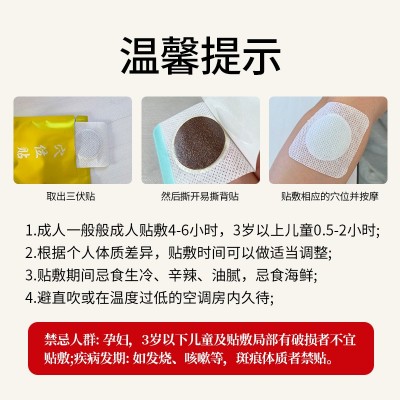 温馨提示

穴位贴

取出三伏贴

然后撕开易撕背贴

贴敷相应的穴位并按摩

1.成人一般般成人贴敷4-6小时，3岁以上儿童0.5-2小时;
2.根据个人体质差异，贴敷时间可以做适当调整;
3.贴敷期间忌食生冷、辛辣、油腻，忌食海鲜;
4.避直吹或在温度过低的空调房内久待;

禁忌人群: 孕妇，3岁以下儿童及贴敷局部有破损者不宜贴敷;疾病发期: 如发烧、咳嗽等，斑痕体质者禁贴。