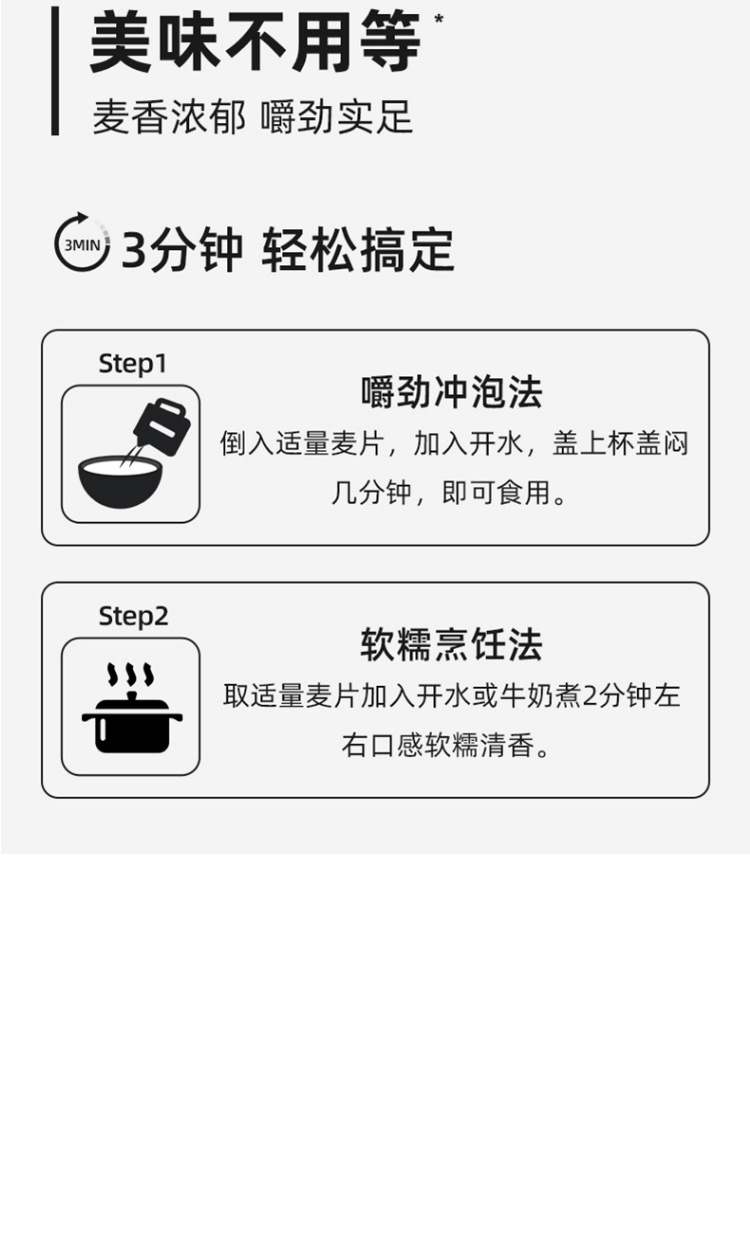 美味不用等*

麦香浓郁 嚼劲实足

3MIN 3分钟 轻松搞定

Step1

嚼劲冲泡法

倒入适量麦片，加入开水，盖上杯盖闷几分钟，即可食用。

Step2

软糯烹饪法

取适量麦片加入开水或牛奶煮2分钟左右口感软糯清香。