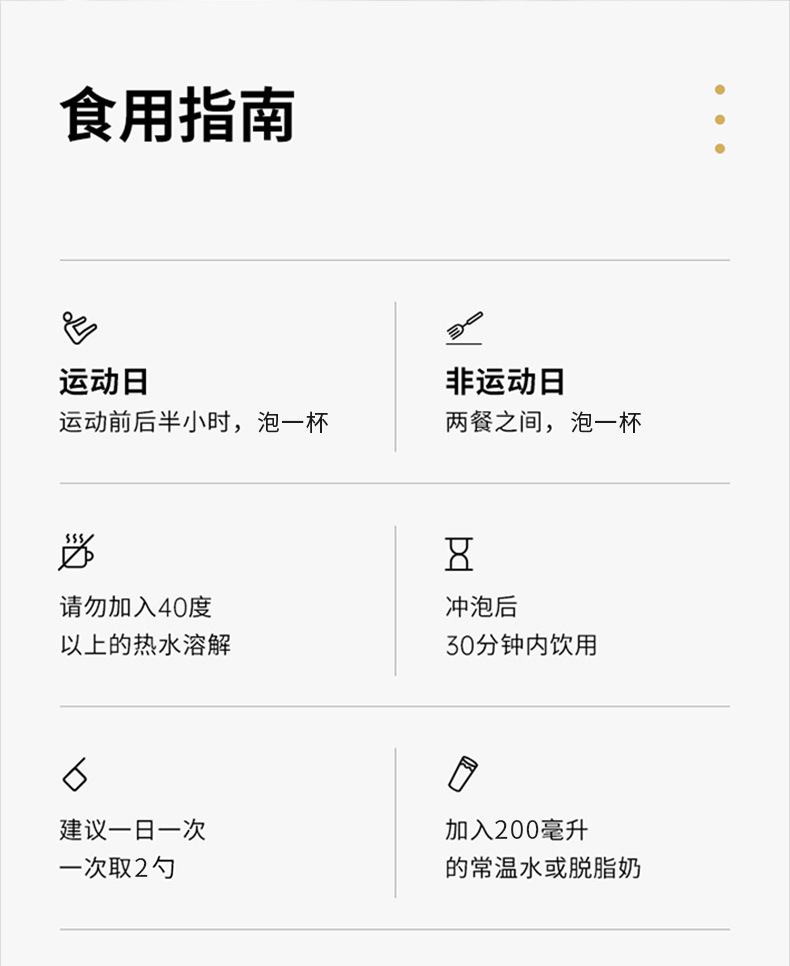 食用指南

运动日
运动前后半小时，泡一杯

非运动日
两餐之间，泡一杯

请勿加入40度
以上的热水溶解

冲泡后
30分钟内饮用

建议一日一次
一次取2勺

加入200毫升
的常温水或脱脂奶