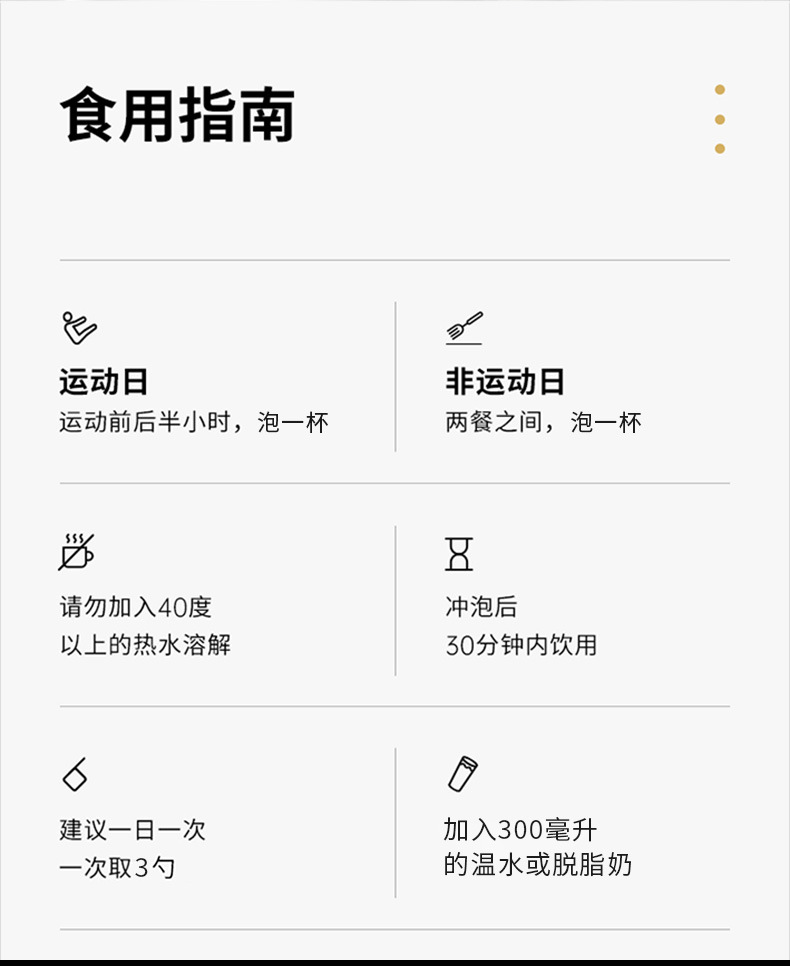 食用指南

运动日
运动前后半小时，泡一杯

非运动日
两餐之间，泡一杯

请勿加入40度
以上的热水溶解

冲泡后
30分钟内饮用

建议一日一次
一次取3勺

加入300毫升
的温水或脱脂奶