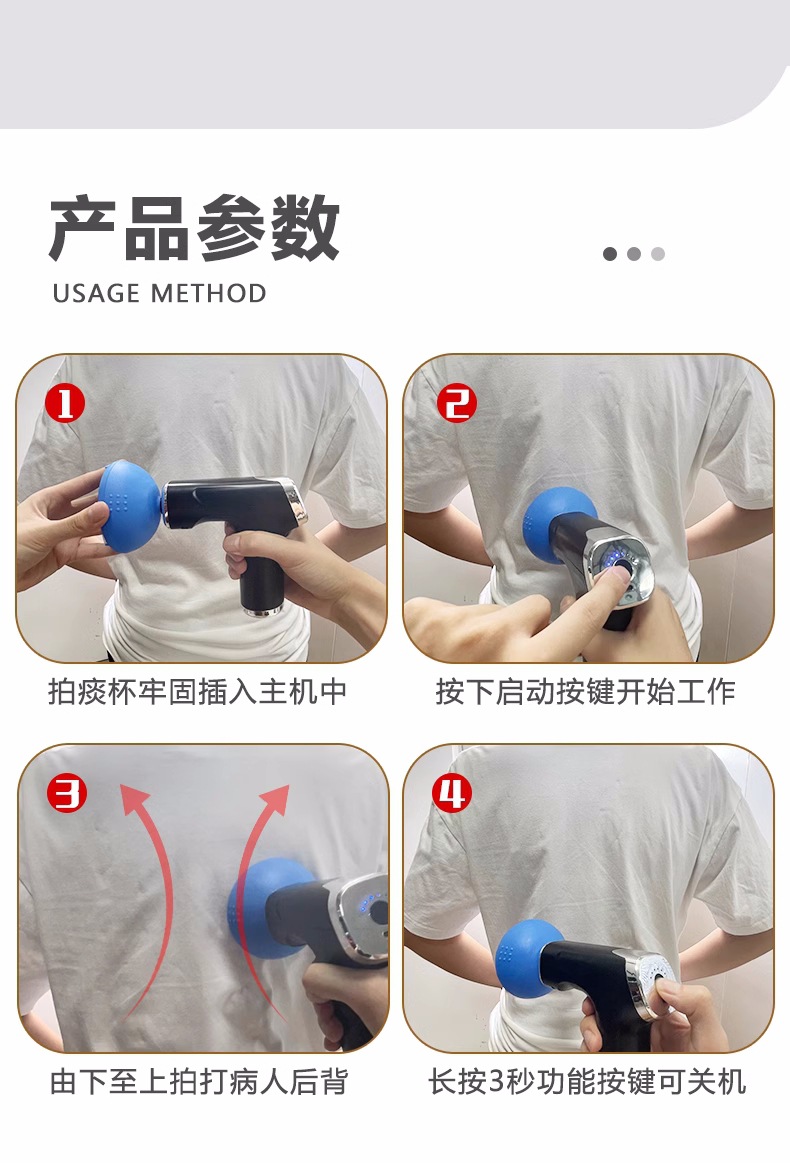 产品参数

USAGE METHOD

1
拍痰杯牢固插入主机中

2
按下启动按键开始工作

3
由下至上拍打病人后背

4
长按3秒功能按键可关机