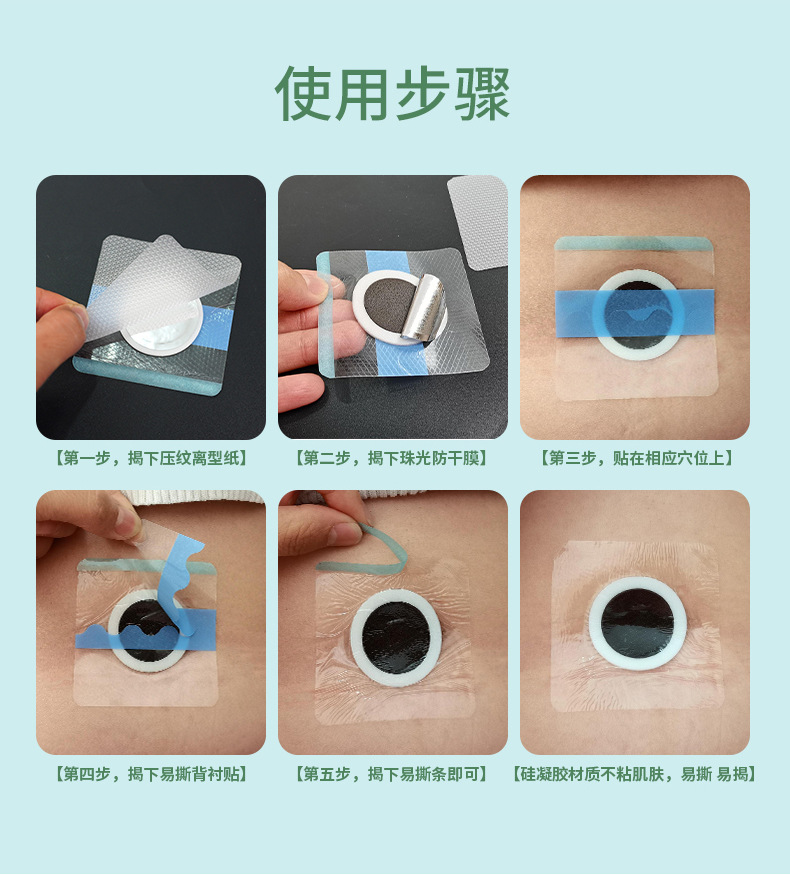 使用步骤

【第一步，揭下压纹离型纸】

【第二步，揭下珠光防干膜】

【第三步，贴在相应穴位上】

【第四步，揭下易撕背衬贴】

【第五步，揭下易撕条即可】

【硅凝胶材质不粘肌肤，易撕 易揭】