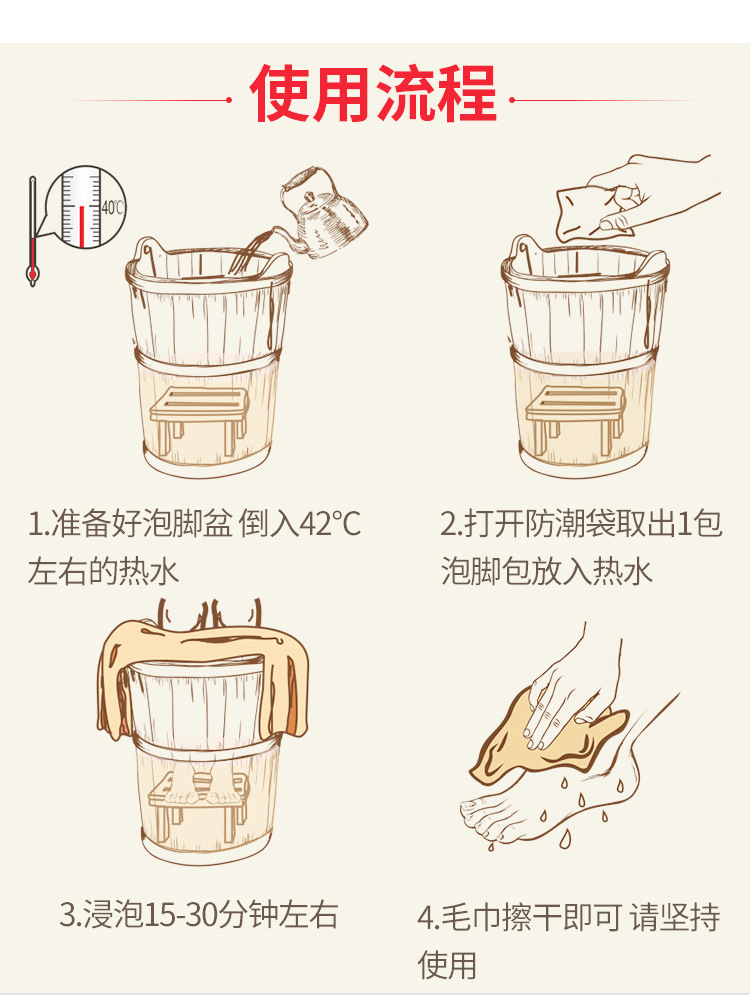 使用流程

40°C

1.准备好泡脚盆 倒入42°C左右的热水

2.打开防潮袋取出1包泡脚包放入热水

3.浸泡15-30分钟左右

4.毛巾擦干即可 请坚持使用