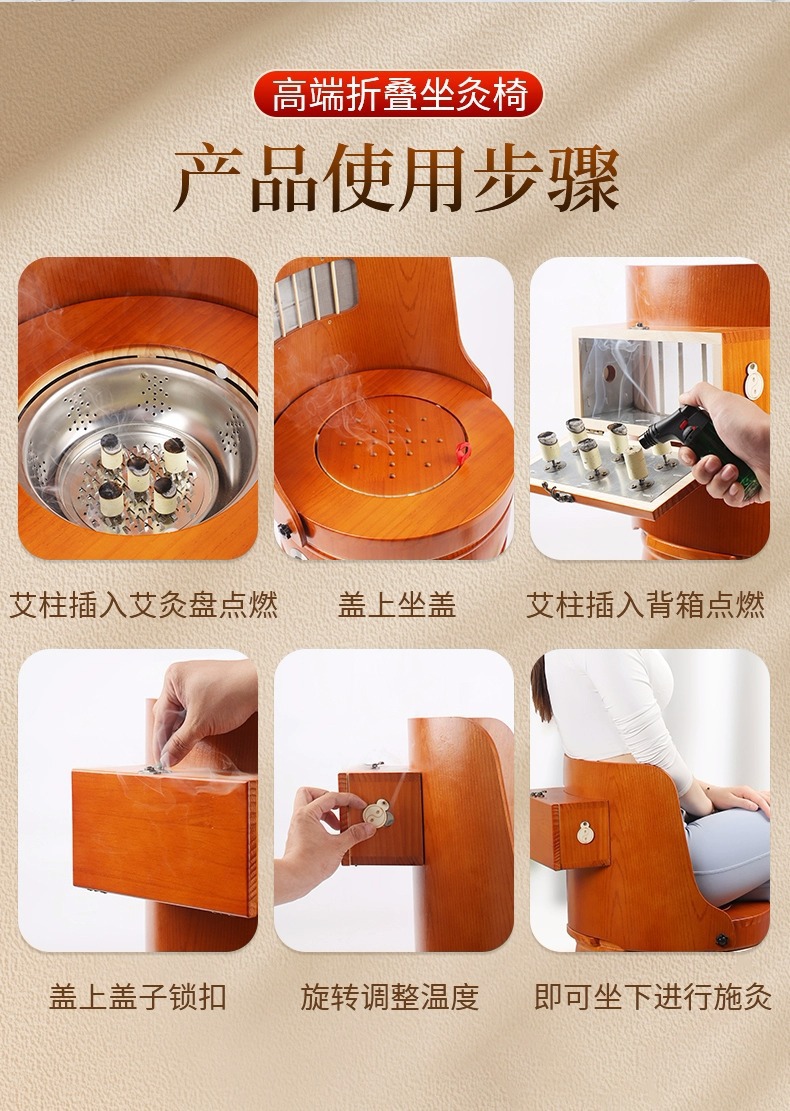 高端折叠坐灸椅

产品使用步骤

艾柱插入艾灸盘点燃

盖上坐盖

艾柱插入背箱点燃

盖上盖子锁扣

旋转调整温度

即可坐下进行施灸