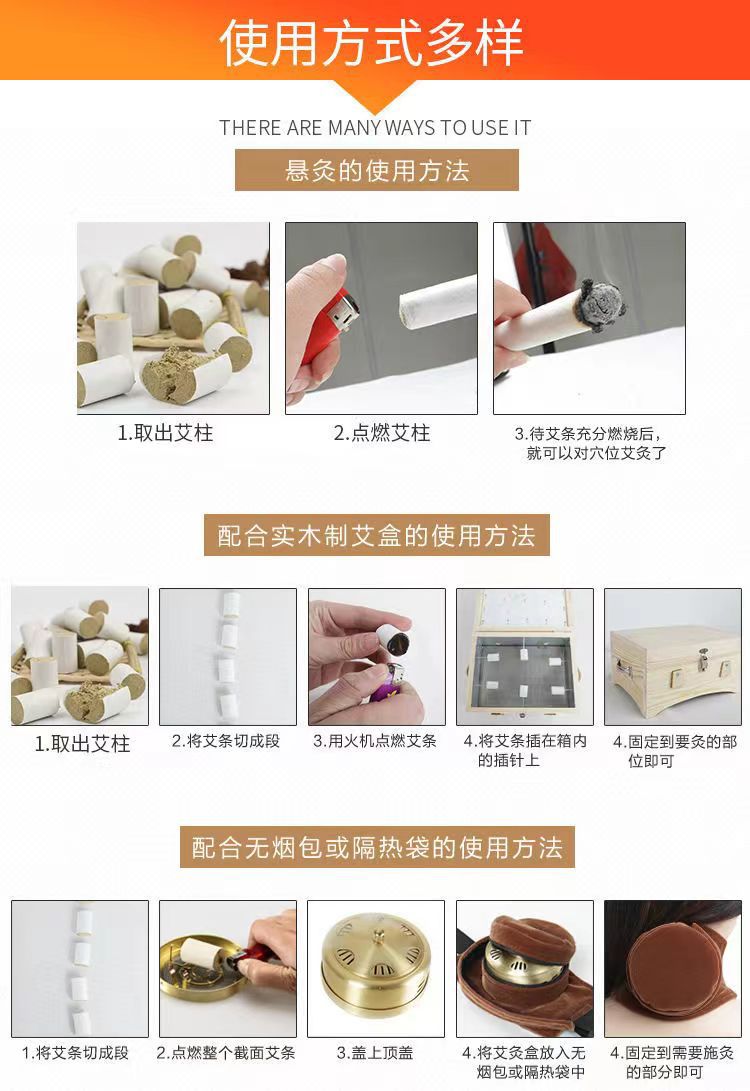 使用方式多样

THERE ARE MANY WAYS TO USE IT

悬灸的使用方法

1.取出艾柱

2.点燃艾柱

3.待艾条充分燃烧后，就可以对穴位艾灸了

配合实木制艾盒的使用方法

1.取出艾柱

2.将艾条切成段

3.用火机点燃艾条

4.将艾条插在箱内的插针上

4.固定到要灸的部位即可

配合无烟包或隔热袋的使用方法

1.将艾条切成段

2.点燃整个截面艾条

3.盖上顶盖

4.将艾灸盒放入无烟包或隔热袋中

4.固定到需要施灸的部分即可