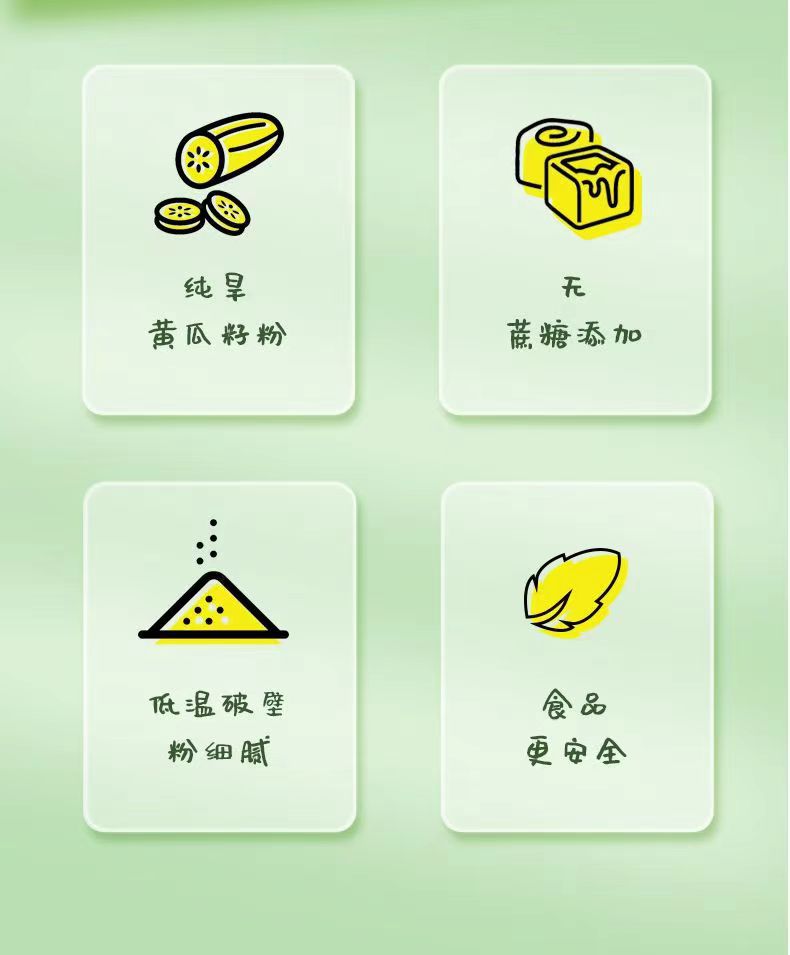 纯旱
黄瓜籽粉

无
蔗糖添加

低温破壁
粉细腻

食品
更安全