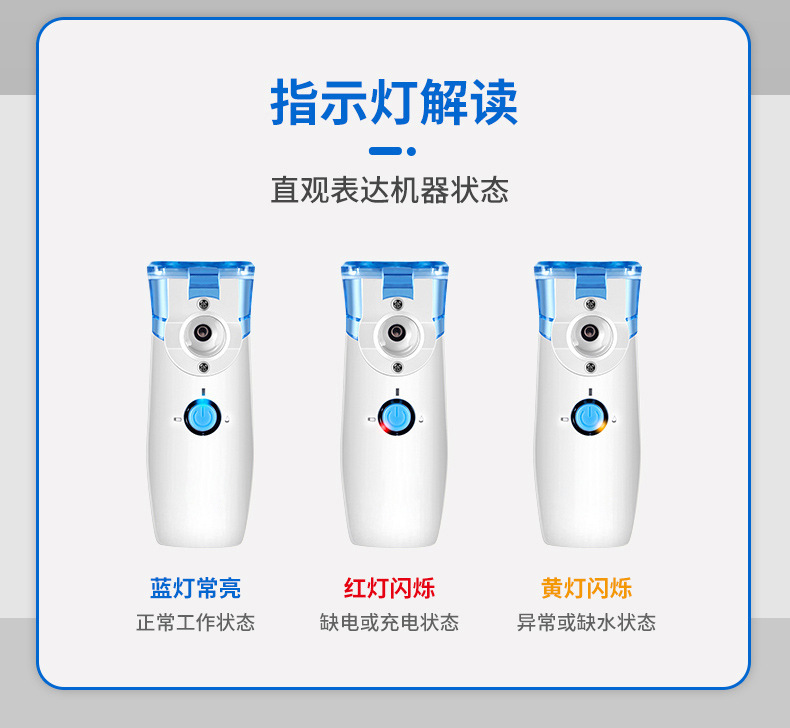 指示灯解读

直观表达机器状态

蓝灯常亮
正常工作状态

红灯闪烁
缺电或充电状态

黄灯闪烁
异常或缺水状态