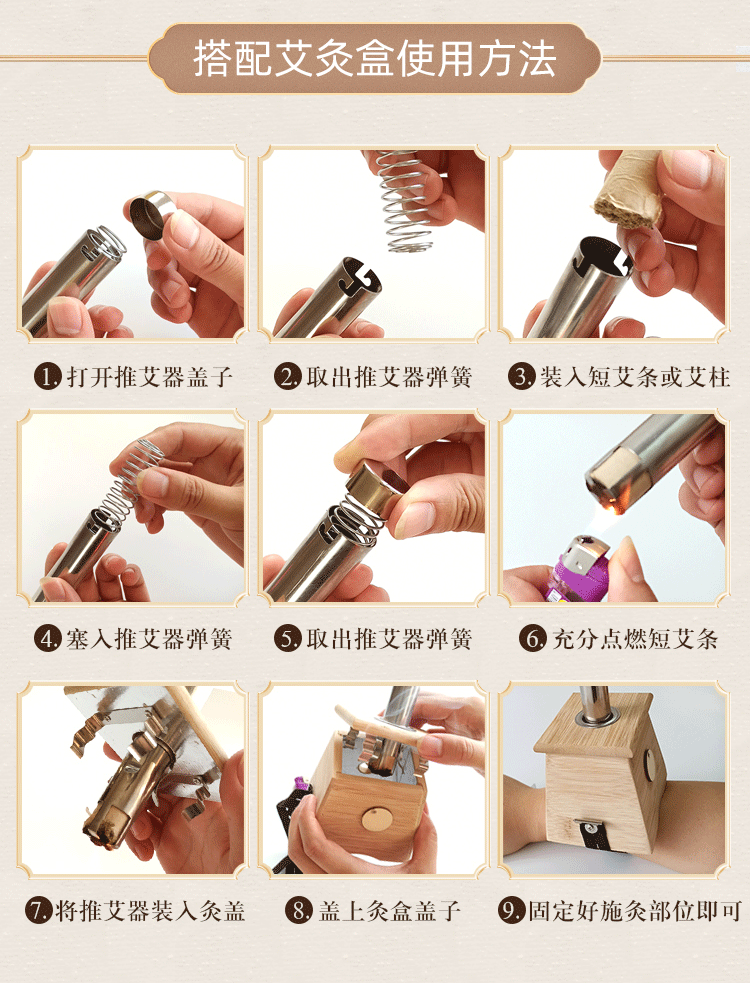 搭配艾灸盒使用方法

1.打开推艾器盖子

2.取出推艾器弹簧

3.装入短艾条或艾柱

4.塞入推艾器弹簧

5.取出推艾器弹簧

6.充分点燃短艾条

7.将推艾器装入灸盖

8.盖上灸盒盖子

9.固定好施灸部位即可