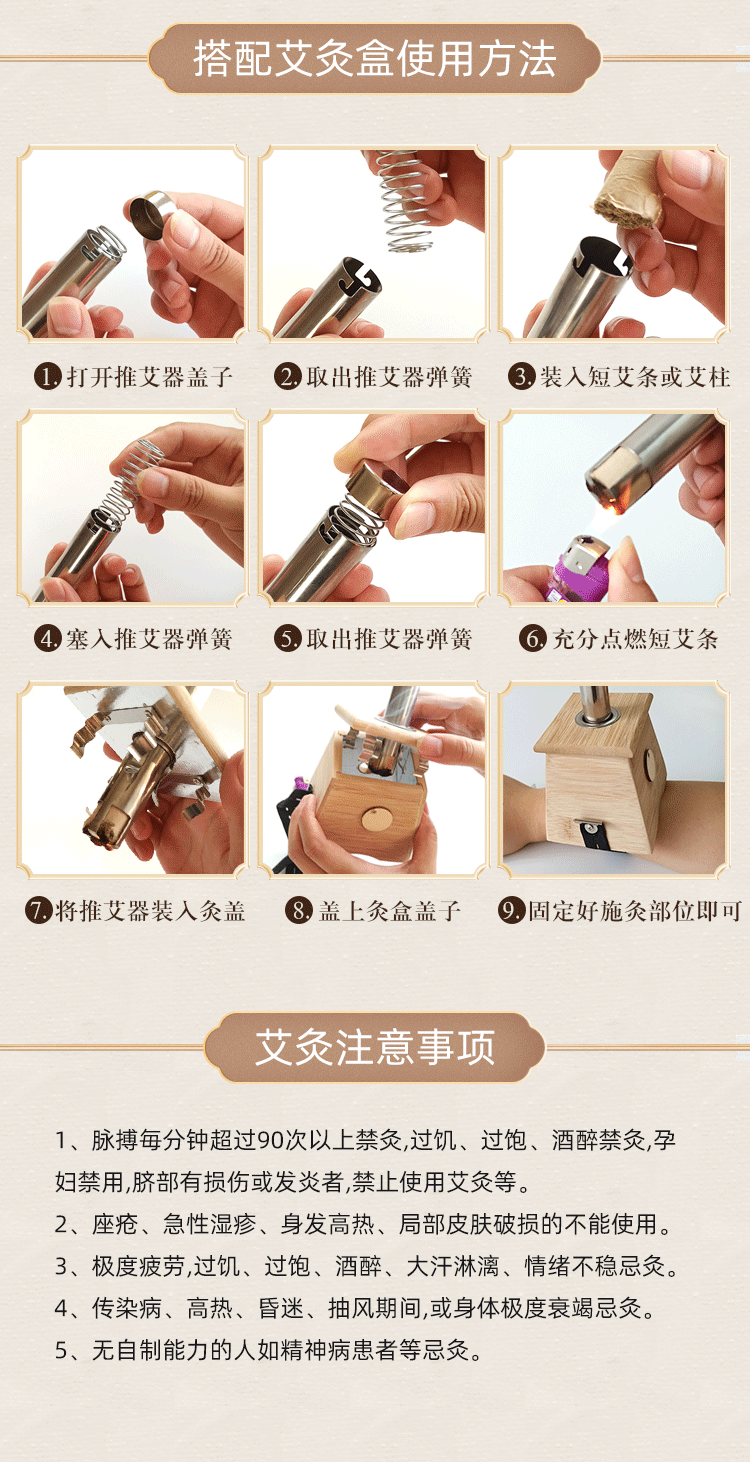 搭配艾灸盒使用方法

1. 打开推艾器盖子

2. 取出推艾器弹簧

3. 装入短艾条或艾柱

4. 塞入推艾器弹簧

5. 取出推艾器弹簧

6. 充分点燃短艾条

7. 将推艾器装入灸盖

8. 盖上灸盒盖子

9. 固定好施灸部位即可

艾灸注意事项

1、脉搏每分钟超过90次以上禁灸,过饥、过饱、酒醉禁灸,孕妇禁用,脐部有损伤或发炎者,禁止使用艾灸等。

2、座疮、急性湿疹、身发高热、局部皮肤破损的不能使用。

3、极度疲劳,过饥、过饱、酒醉、大汗淋漓、情绪不稳忌灸。

4、传染病、高热、昏迷、抽风期间,或身体极度衰竭忌灸。

5、无自制能力的人如精神病患者等忌灸。