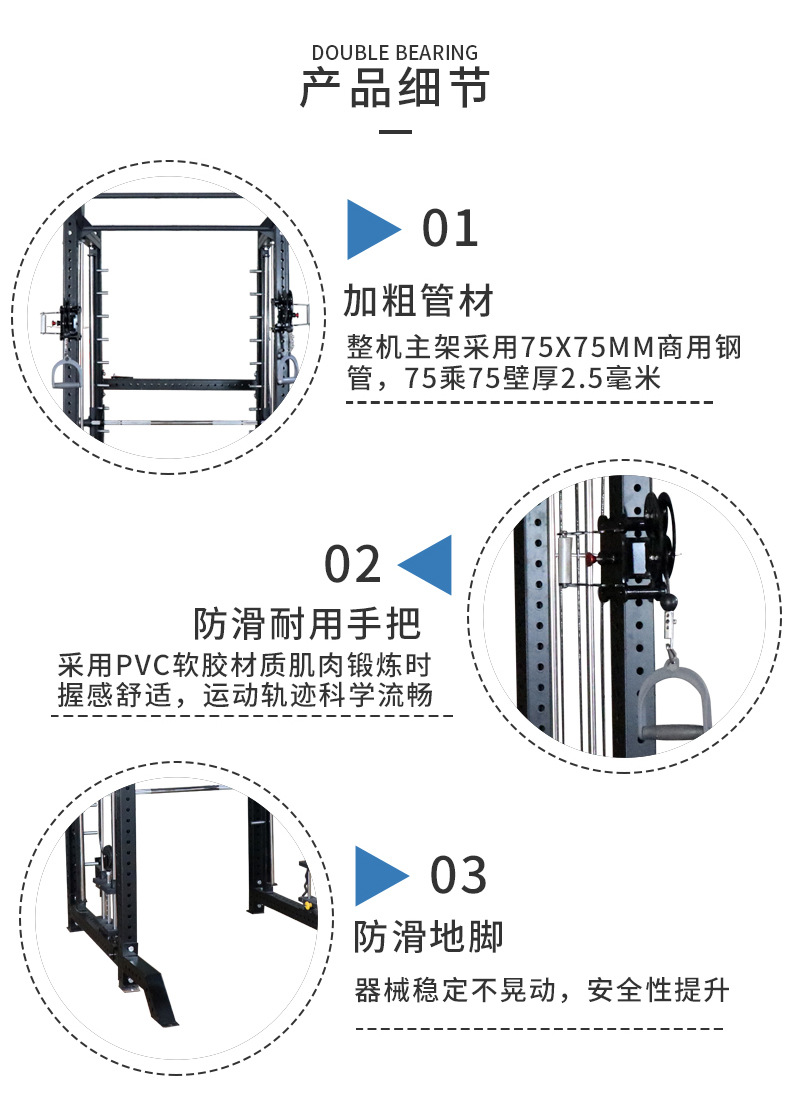 DOUBLE BEARING
产品细节

01
加粗管材
整机主架采用75X75MM商用钢管，75乘75壁厚2.5毫米

02
防滑耐用手把
采用PVC软胶材质肌肉锻炼时握感舒适，运动轨迹科学流畅

03
防滑地脚
器械稳定不晃动，安全性提升