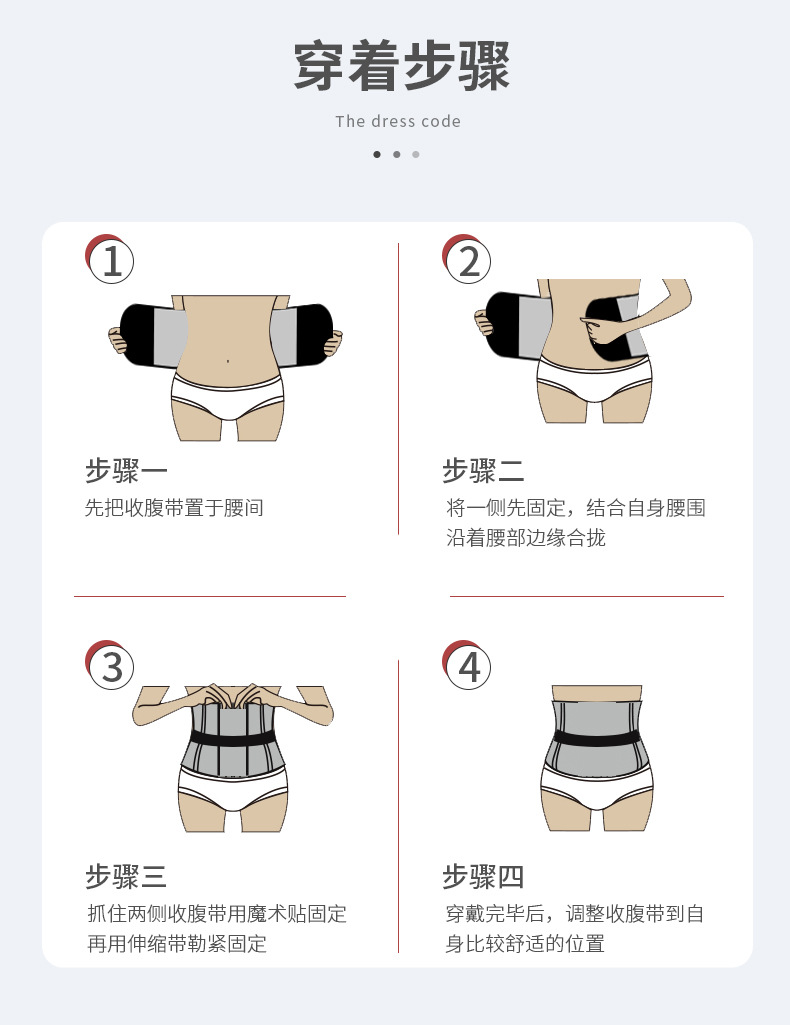 穿着步骤

The dress code

1

步骤一

先把收腹带置于腰间

2

步骤二

将一侧先固定，结合自身腰围沿着腰部边缘合拢

3

步骤三

抓住两侧收腹带用魔术贴固定再用伸缩带勒紧固定

4

步骤四

穿戴完毕后，调整收腹带到自身比较舒适的位置