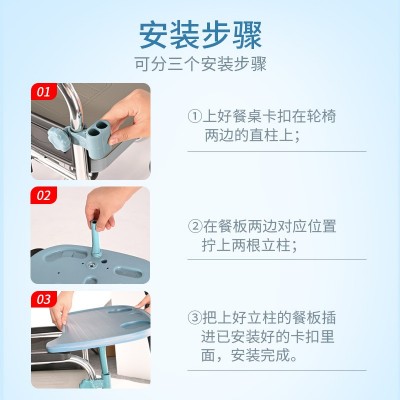 安装步骤
可分三个安装步骤

01

①上好餐桌卡扣在轮椅两边的直柱上；

02

②在餐板两边对应位置拧上两根立柱；

03

③把上好立柱的餐板插进已安装好的卡扣里面，安装完成。