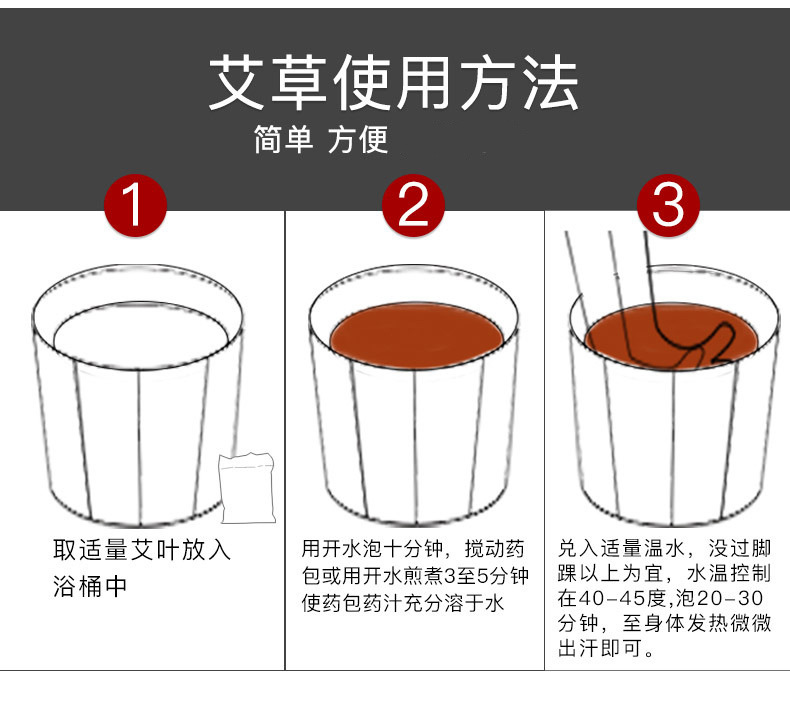 艾草使用方法

简单 方便

1

取适量艾叶放入浴桶中

2

用开水泡十分钟，搅动药包或用开水煎煮3至5分钟使药包药汁充分溶于水

3

兑入适量温水，没过脚踝以上为宜，水温控制在40-45度,泡20-30分钟，至身体发热微微出汗即可。