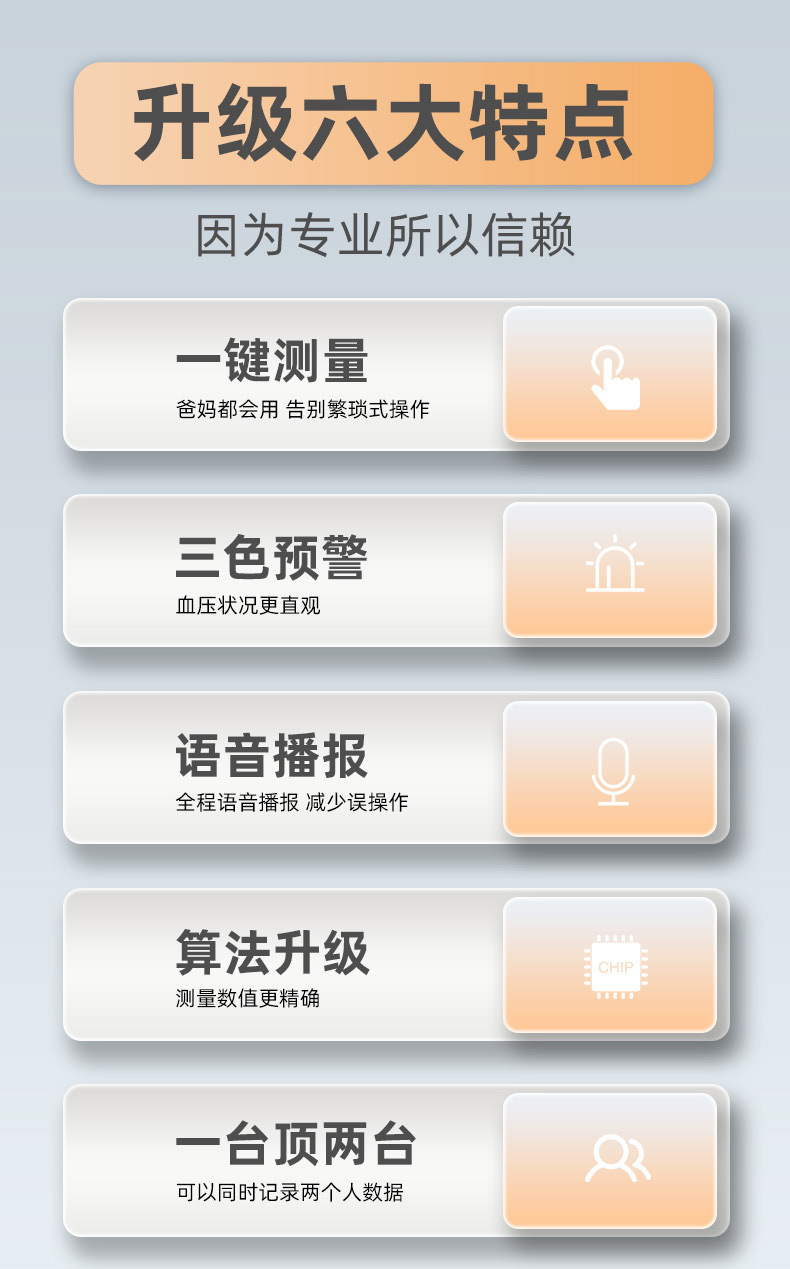 升级六大特点

因为专业所以信赖

一键测量
爸妈都会用 告别繁琐式操作

三色预警
血压状况更直观

语音播报
全程语音播报 减少误操作

算法升级
测量数值更精确

CHIP

一台顶两台
可以同时记录两个人数据