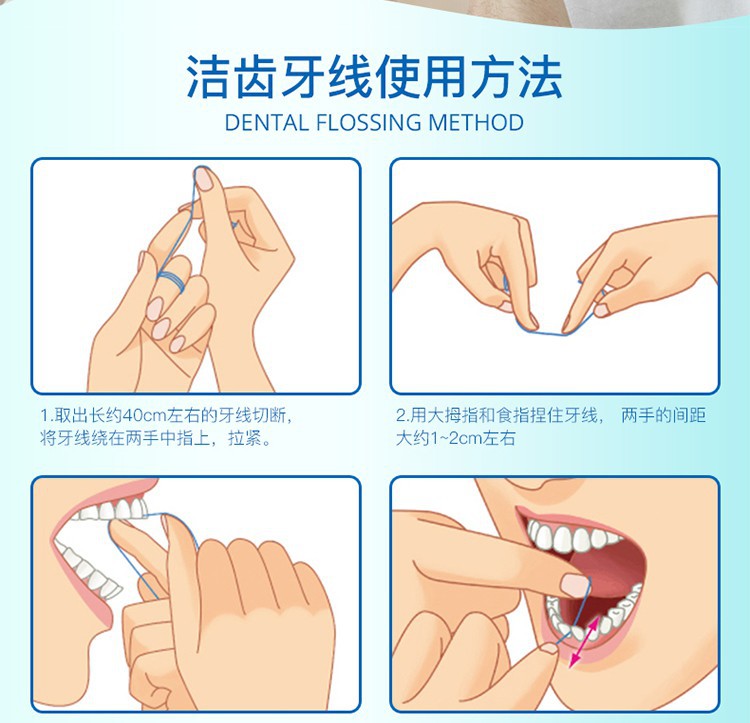 洁齿牙线使用方法

DENTAL FLOSSING METHOD

1.取出长约40cm左右的牙线切断，将牙线绕在两手中指上，拉紧。

2.用大拇指和食指捏住牙线， 两手的间距大约1~2cm左右