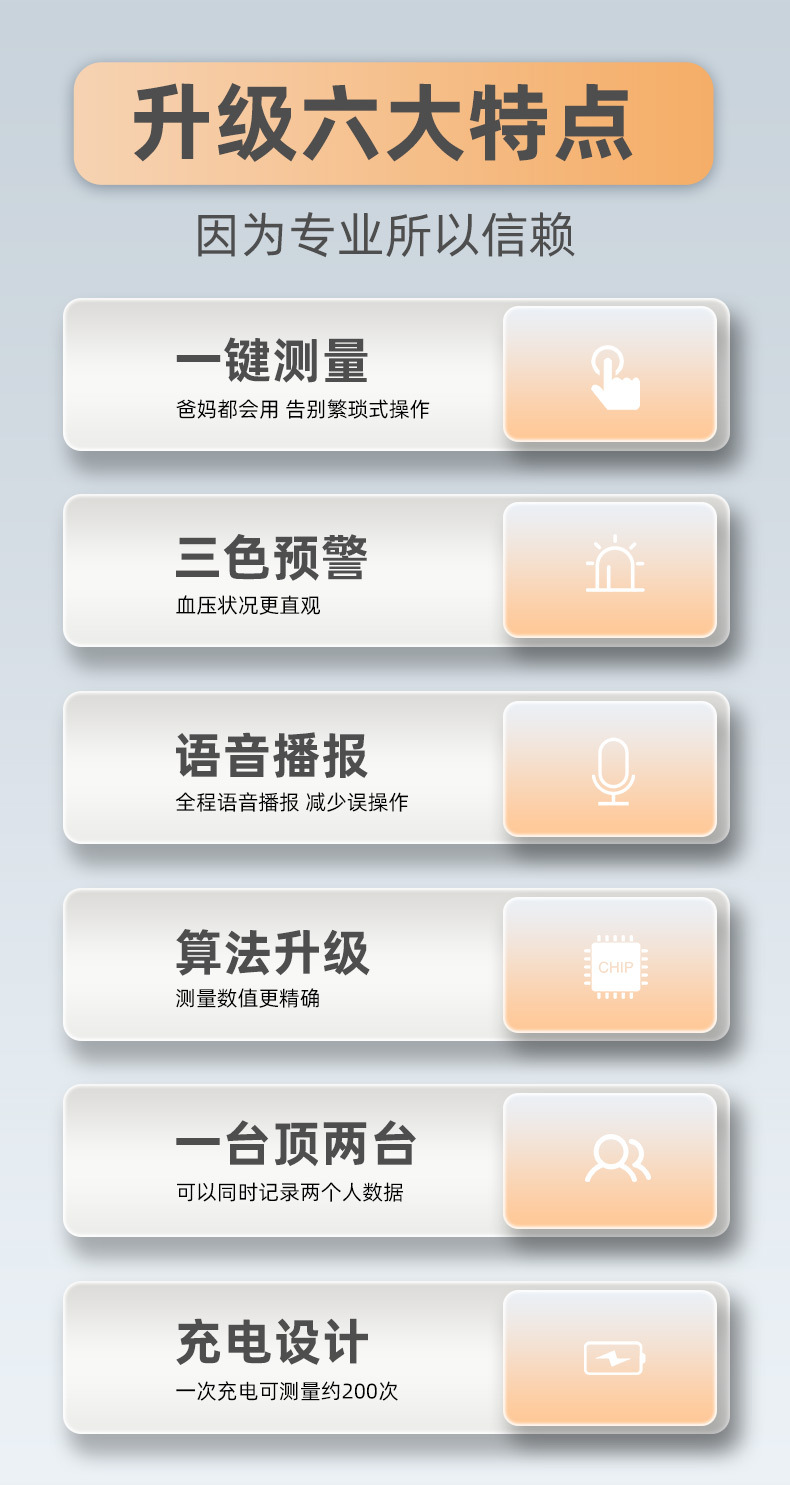 升级六大特点

因为专业所以信赖

一键测量
爸妈都会用 告别繁琐式操作

三色预警
血压状况更直观

语音播报
全程语音播报 减少误操作

算法升级
测量数值更精确

CHIP

一台顶两台
可以同时记录两个人数据

充电设计
一次充电可测量约200次