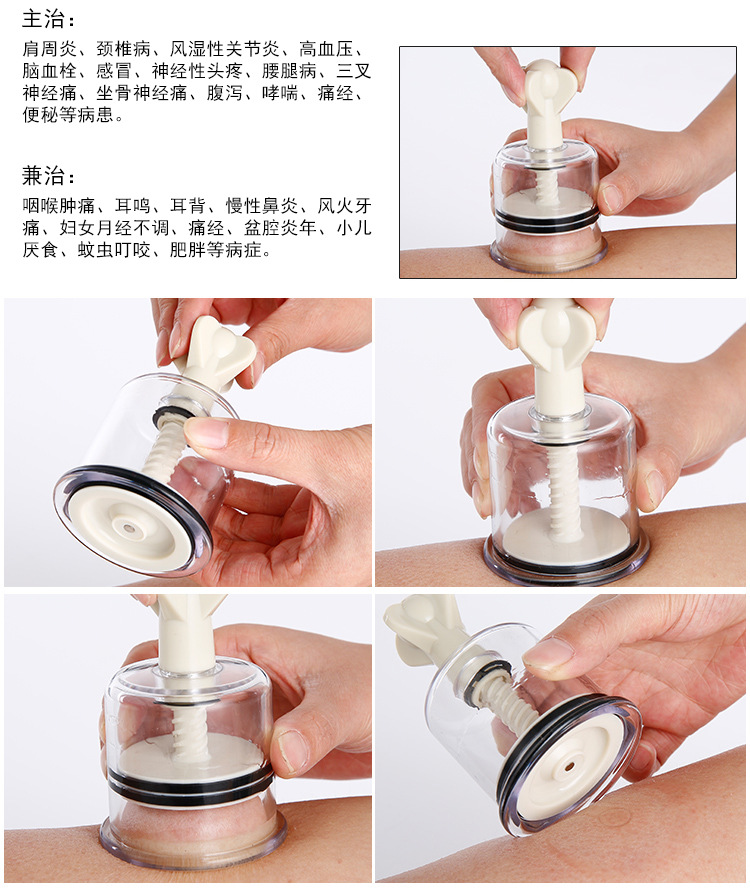 主治：

肩周炎、颈椎病、风湿性关节炎、高血压、脑血栓、感冒、神经性头疼、腰腿病、三叉神经痛、坐骨神经痛、腹泻、哮喘、痛经、便秘等病患。

兼治：

咽喉肿痛、耳鸣、耳背、慢性鼻炎、风火牙痛、妇女月经不调、痛经、盆腔炎年、小儿厌食、蚊虫叮咬、肥胖等病症。