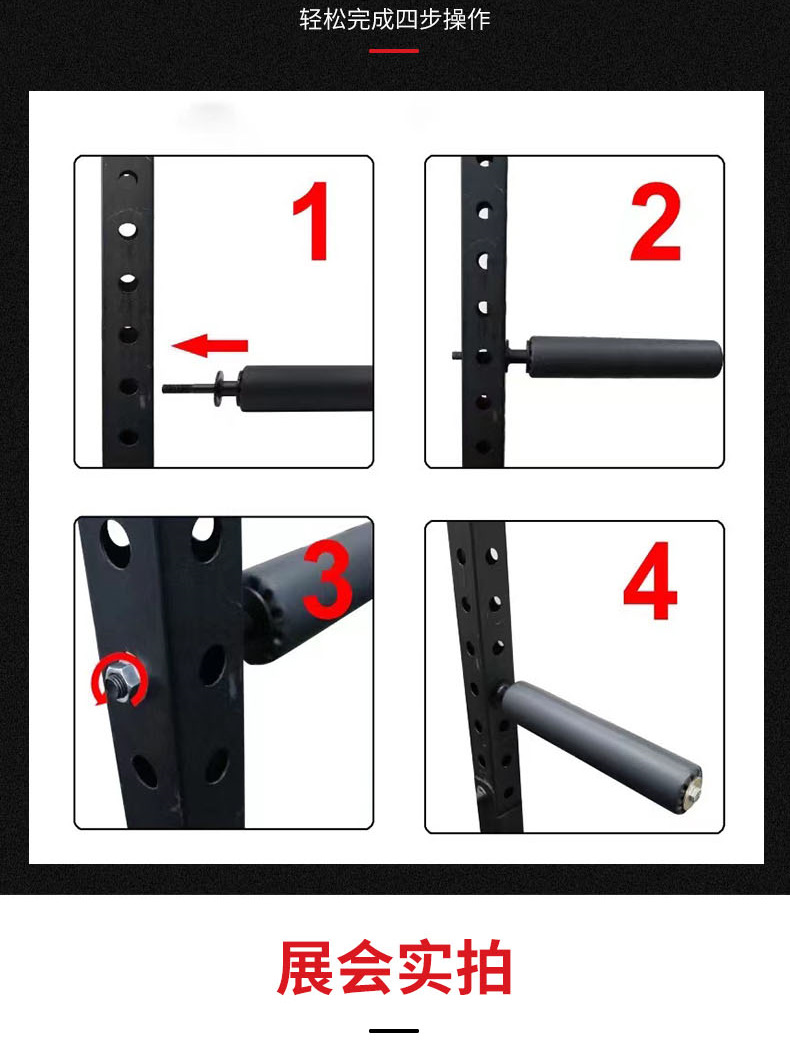 轻松完成四步操作

1

2

3

4

展会实拍