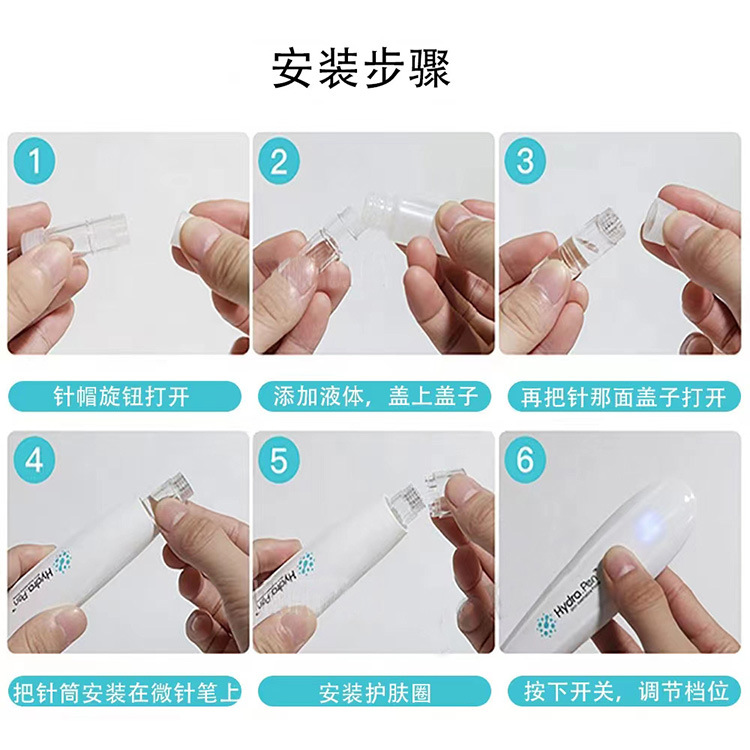 安装步骤

1

针帽旋钮打开

2

添加液体，盖上盖子

3

再把针那面盖子打开

4

Hydra.Pen

把针筒安装在微针笔上

5

Hydra.Pen

安装护肤圈

6

Hydra.Pen

按下开关，调节档位