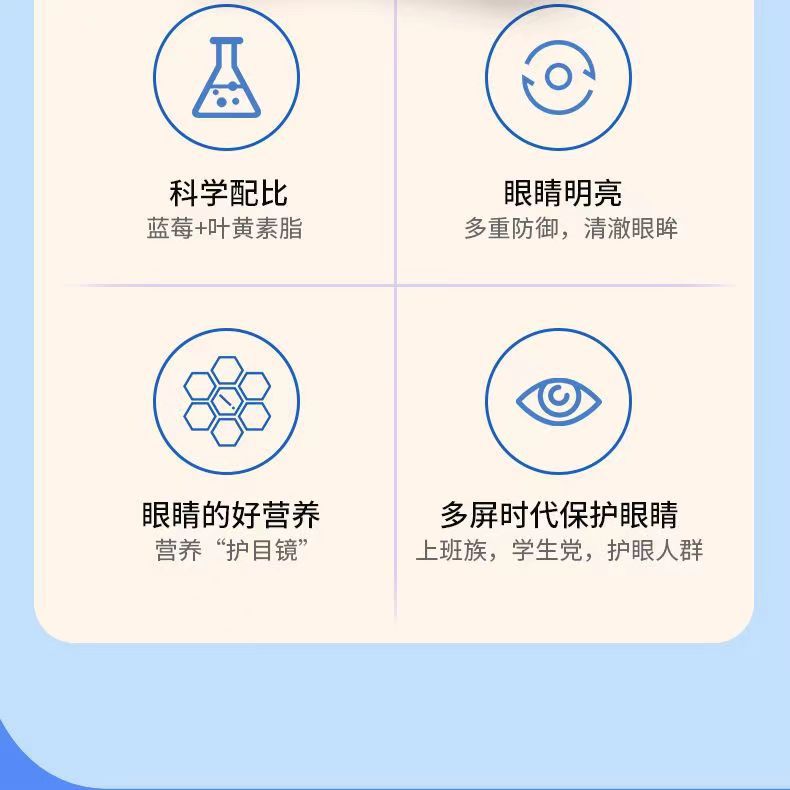 科学配比
蓝莓+叶黄素脂

眼睛明亮
多重防御，清澈眼眸

眼睛的好营养
营养“护目镜”

多屏时代保护眼睛
上班族，学生党，护眼人群