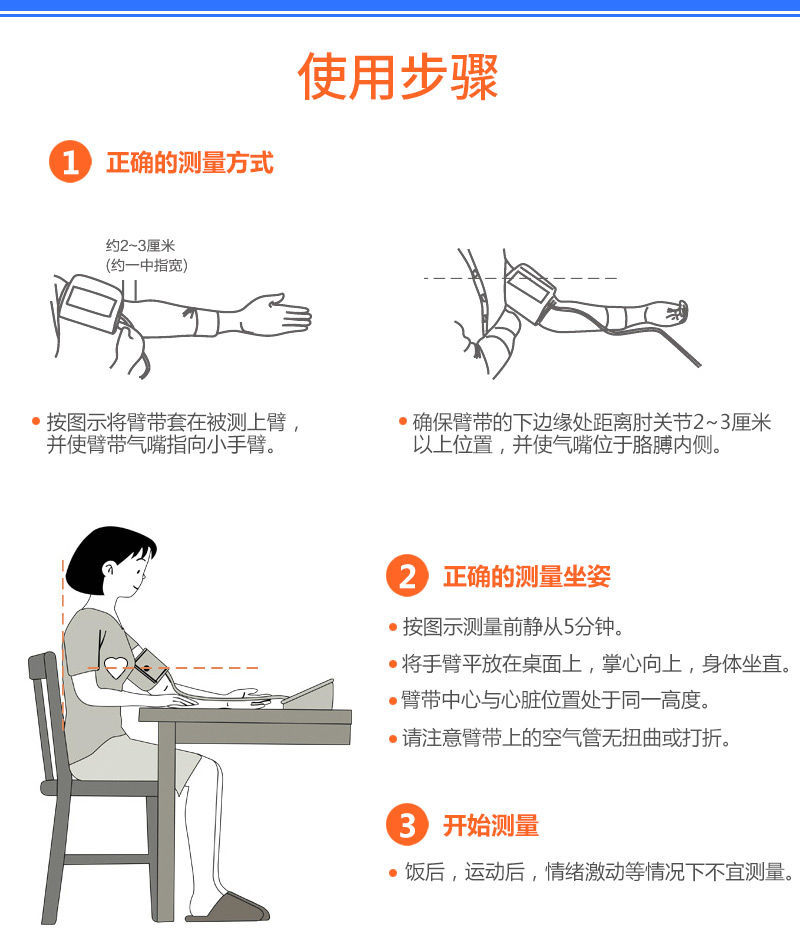 使用步骤

1 正确的测量方式

约2~3厘米
(约一中指宽)

• 按图示将臂带套在被测上臂，并使臂带气嘴指向小手臂。

• 确保臂带的下边缘处距离肘关节2~3厘米以上位置，并使气嘴位于胳膊内侧。

2 正确的测量坐姿

• 按图示测量前静从5分钟。
• 将手臂平放在桌面上，掌心向上，身体坐直。
• 臂带中心与心脏位置处于同一高度。
• 请注意臂带上的空气管无扭曲或打折。

3 开始测量

• 饭后，运动后，情绪激动等情况下不宜测量。