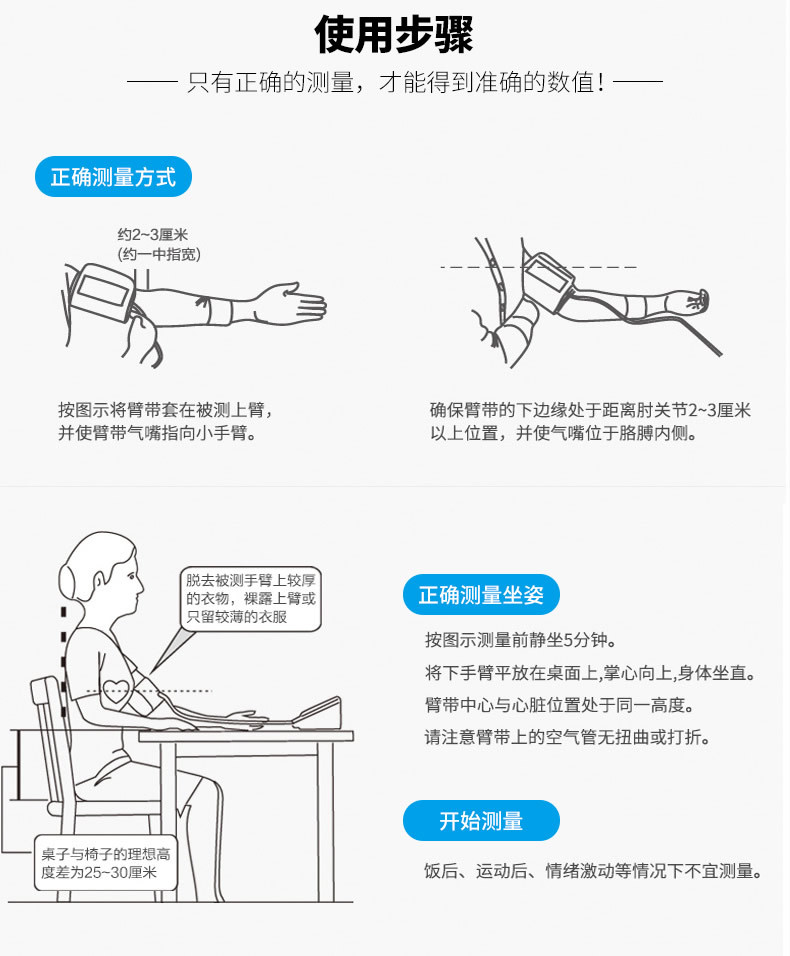 使用步骤

—— 只有正确的测量，才能得到准确的数值！——

正确测量方式

约2~3厘米
(约一中指宽)

按图示将臂带套在被测上臂，并使臂带气嘴指向小手臂。

确保臂带的下边缘处于距离肘关节2~3厘米以上位置，并使气嘴位于胳膊内侧。

脱去被测手臂上较厚的衣物，裸露上臂或只留较薄的衣服

桌子与椅子的理想高度差为25~30厘米

正确测量坐姿

按图示测量前静坐5分钟。

将下手臂平放在桌面上,掌心向上,身体坐直。

臂带中心与心脏位置处于同一高度。

请注意臂带上的空气管无扭曲或打折。

开始测量

饭后、运动后、情绪激动等情况下不宜测量。