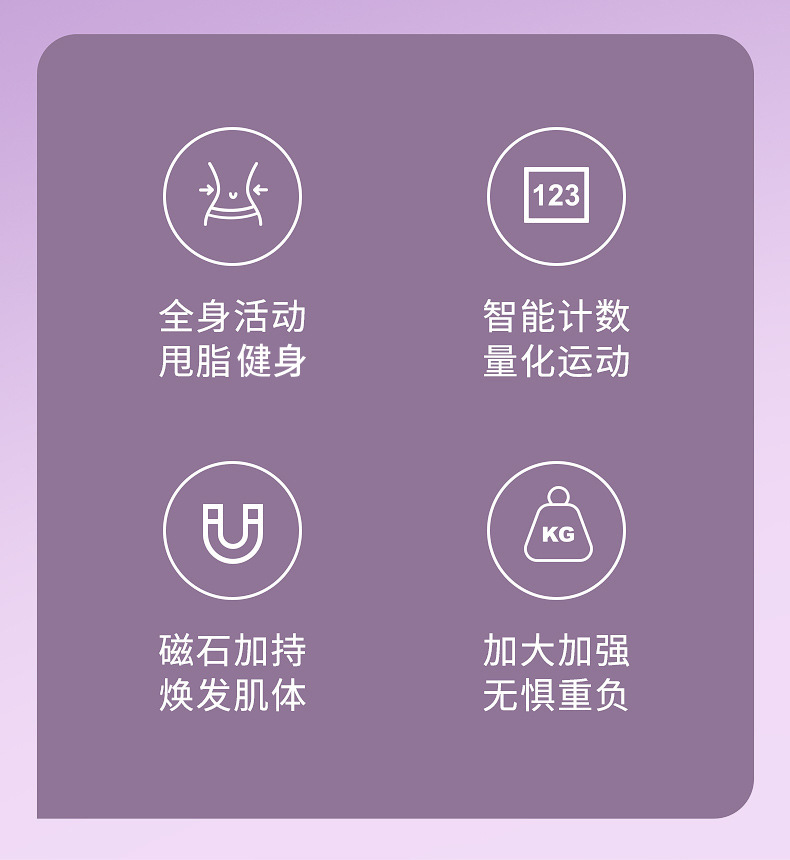 全身活动
甩脂健身

123

智能计数
量化运动

磁石加持
焕发肌体

KG

加大加强
无惧重负