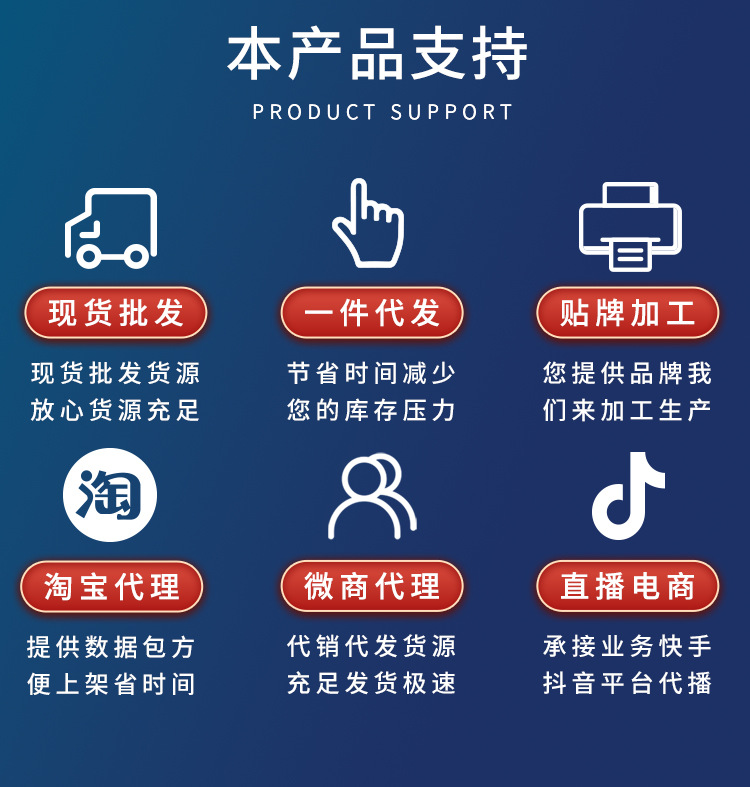 本产品支持

PRODUCT SUPPORT

现货批发

现货批发货源
放心货源充足

一件代发

节省时间减少
您的库存压力

贴牌加工

您提供品牌我
们来加工生产

淘

淘宝代理

提供数据包方
便上架省时间

微商代理

代销代发货源
充足发货极速

直播电商

承接业务快手
抖音平台代播