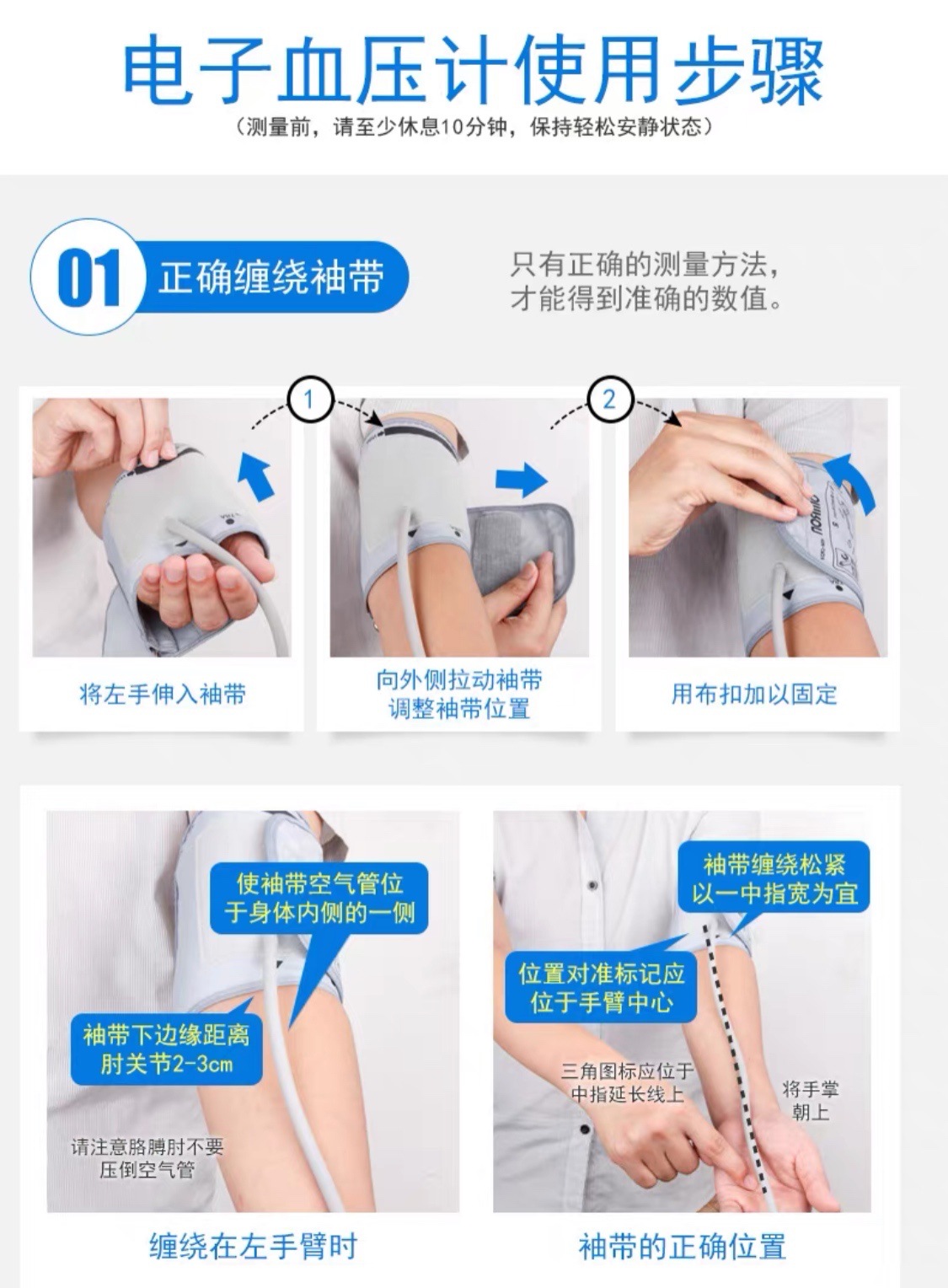 电子血压计使用步骤
（测量前，请至少休息10分钟，保持轻松安静状态）

01 正确缠绕袖带

只有正确的测量方法，才能得到准确的数值。

1

2

将左手伸入袖带

向外侧拉动袖带
调整袖带位置

用布扣加以固定

使袖带空气管位于身体内侧的一侧

袖带下边缘距离肘关节2-3cm

请注意胳膊肘不要压倒空气管

缠绕在左手臂时

袖带缠绕松紧以一中指宽为宜

位置对准标记应位于手臂中心

三角图标应位于中指延长线上

将手掌朝上

袖带的正确位置