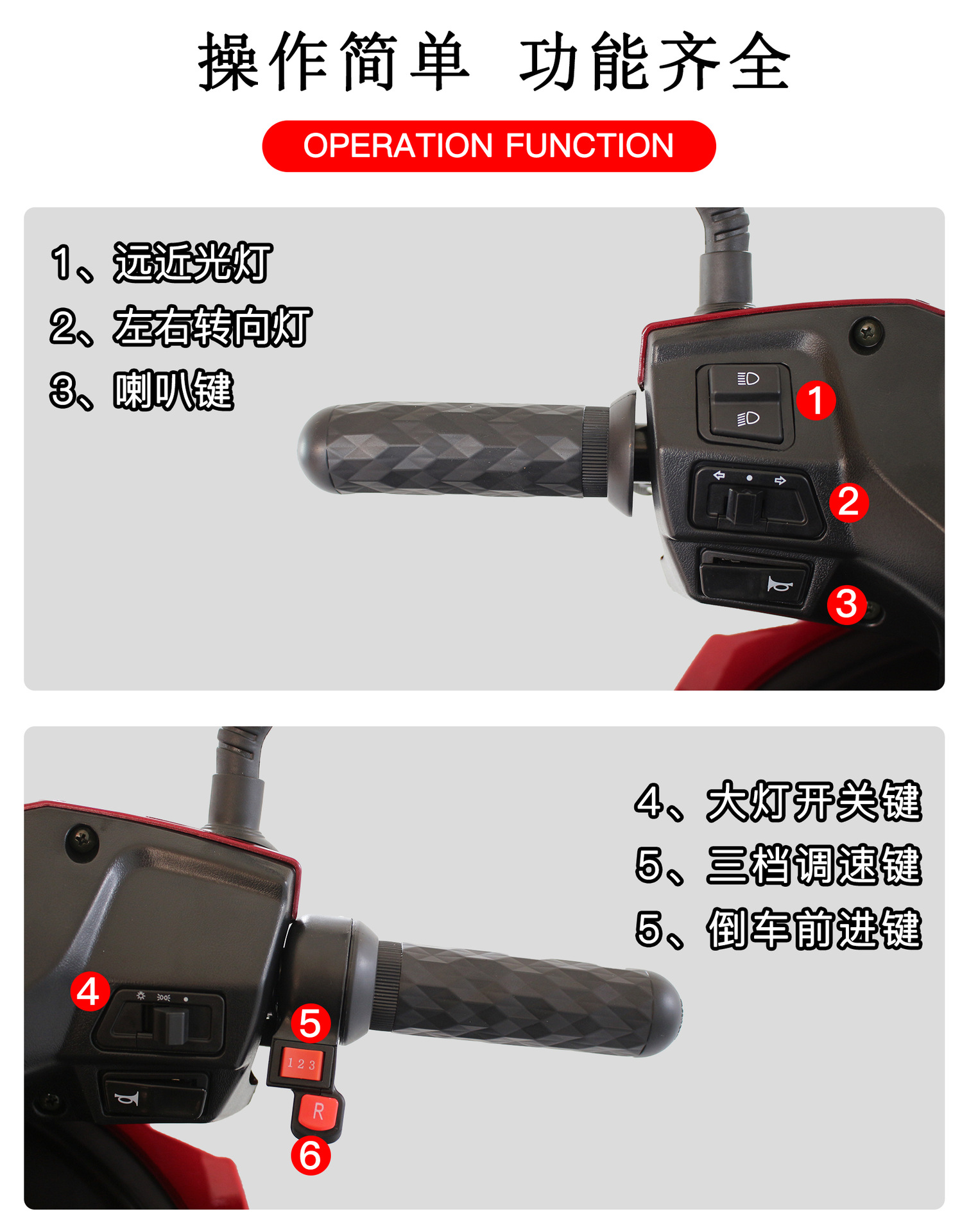 操作简单 功能齐全

OPERATION FUNCTION

1、远近光灯
2、左右转向灯
3、喇叭键

1
2
3

4、大灯开关键
5、三档调速键
5、倒车前进键

4
5
1 2 3
R
6