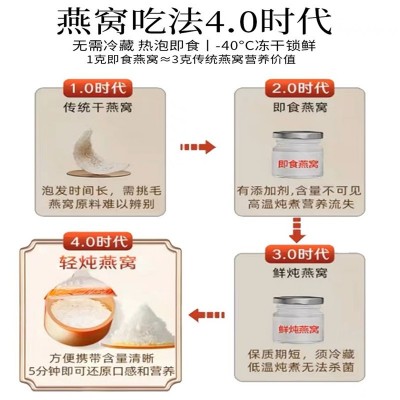 燕窝吃法4.0时代

无需冷藏 热泡即食 | -40°C冻干锁鲜
1克即食燕窝≈3克传统燕窝营养价值

1.0时代
传统干燕窝

泡发时间长，需挑毛
燕窝原料难以辨别

2.0时代
即食燕窝

即食燕窝

有添加剂,含量不可见
高温炖煮营养流失

3.0时代
鲜炖燕窝

鲜炖燕窝

保质期短，须冷藏
低温炖煮无法杀菌

4.0时代
轻炖燕窝

方便携带含量清晰
5分钟即可还原口感和营养