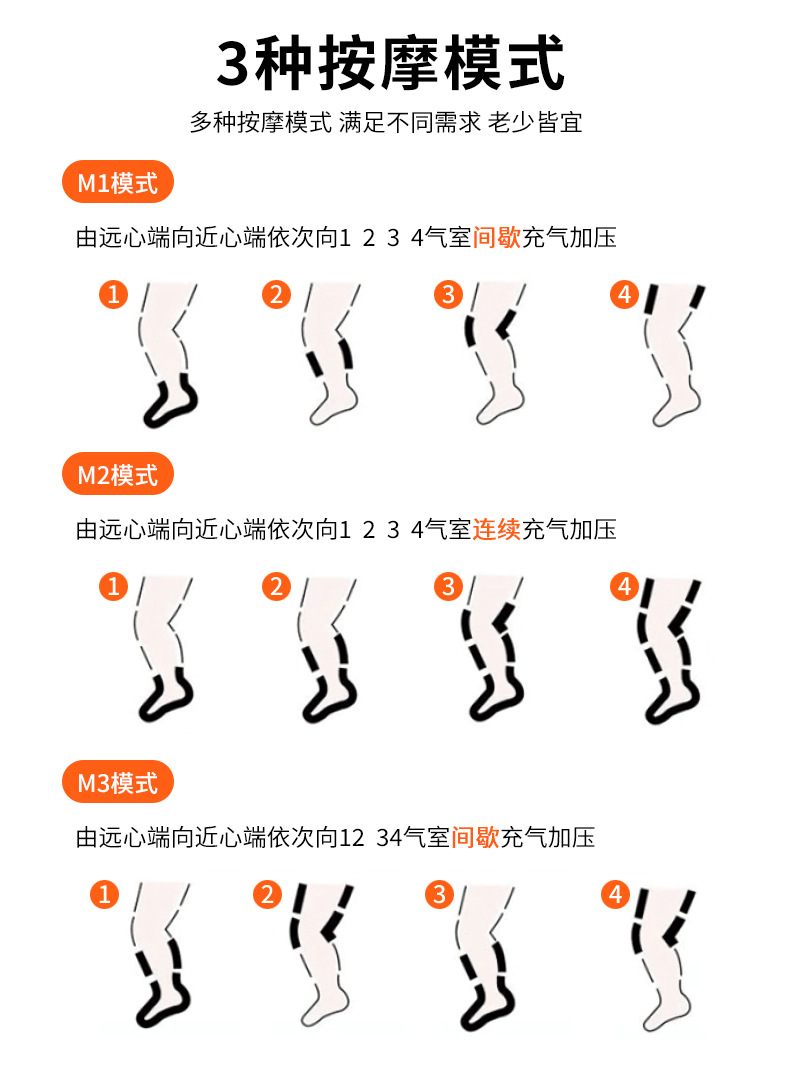 3种按摩模式

多种按摩模式 满足不同需求 老少皆宜

M1模式

由远心端向近心端依次向1 2 3 4气室间歇充气加压

1 2 3 4

M2模式

由远心端向近心端依次向1 2 3 4气室连续充气加压

1 2 3 4

M3模式

由远心端向近心端依次向12 34气室间歇充气加压

1 2 3 4