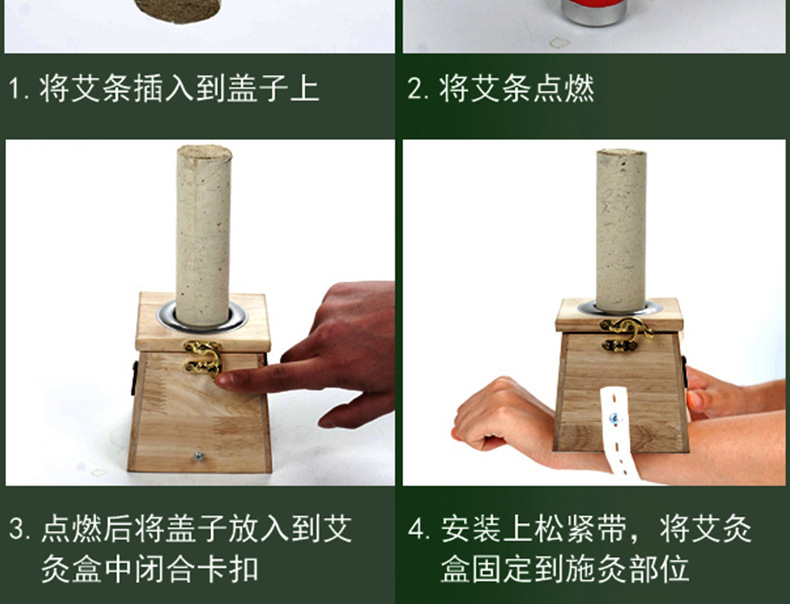 1. 将艾条插入到盖子上

2. 将艾条点燃

3. 点燃后将盖子放入到艾灸盒中闭合卡扣

4. 安装上松紧带，将艾灸盒固定到施灸部位